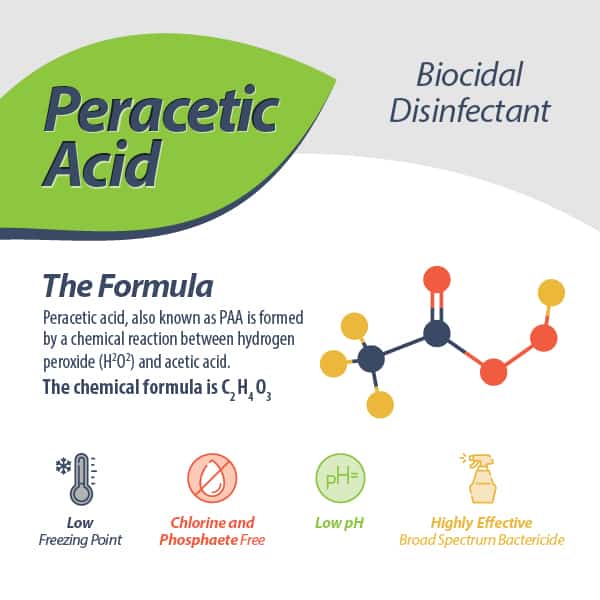 Peracetic Acid

Biocidal Disinfectant

The Formula

Peracetic acid, also known as PAA is formed by a chemical reaction between hydrogen peroxide ($H^2O^2$) and acetic acid.

The chemical formula is $C_2H_4O_3$

pH=

Low
Freezing Point

Chlorine and
Phosphaete Free

Low pH

Highly Effective
Broad Spectrum Bactericide